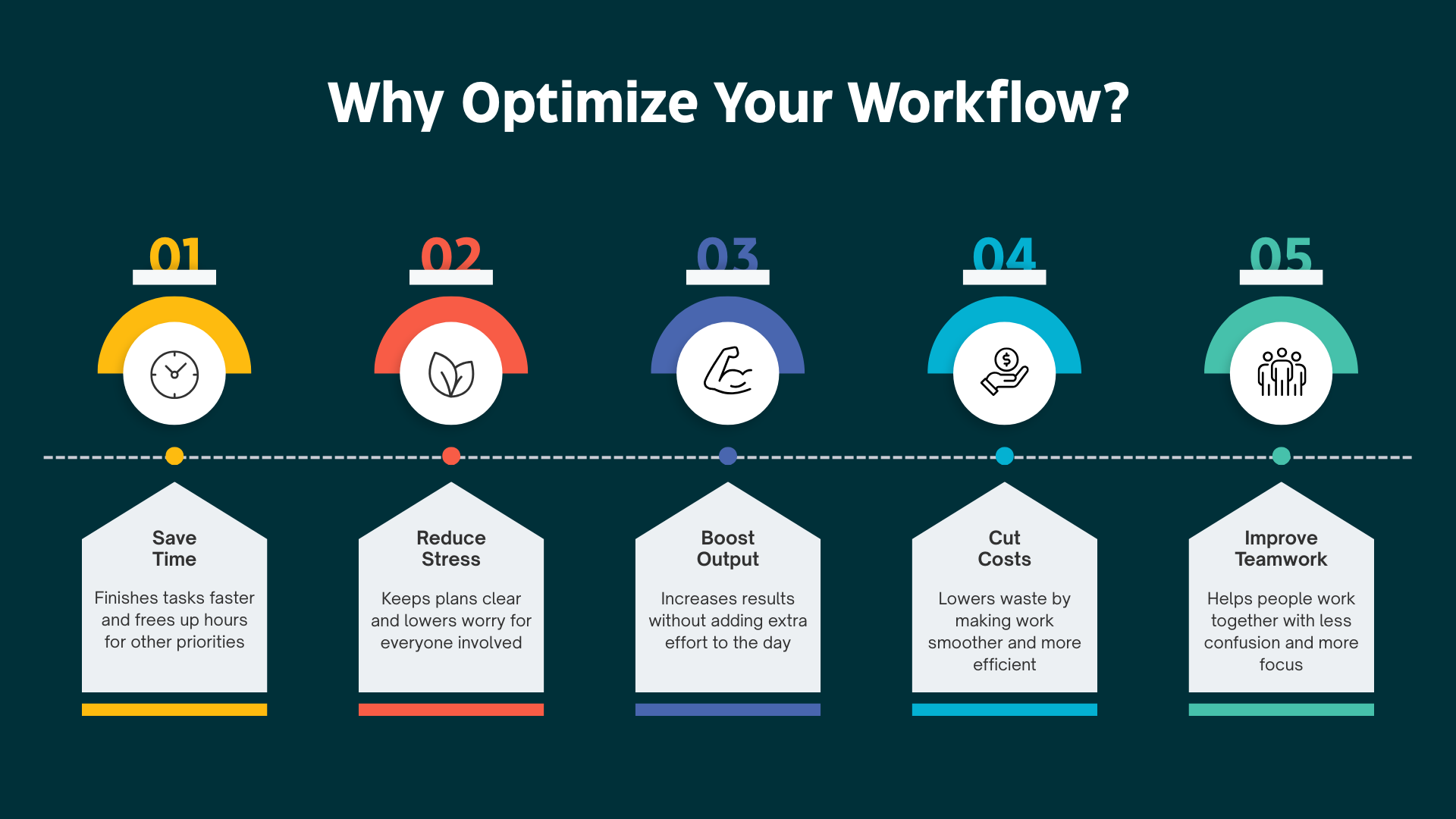 Why Optimize Your Workflow?

01

Save Time

Finishes tasks faster and frees up hours for other priorities

02

Reduce Stress

Keeps plans clear and lowers worry for everyone involved

03

Boost Output

Increases results without adding extra effort to the day

04

Cut Costs

Lowers waste by making work smoother and more efficient

05

Improve Teamwork

Helps people work together with less confusion and more focus