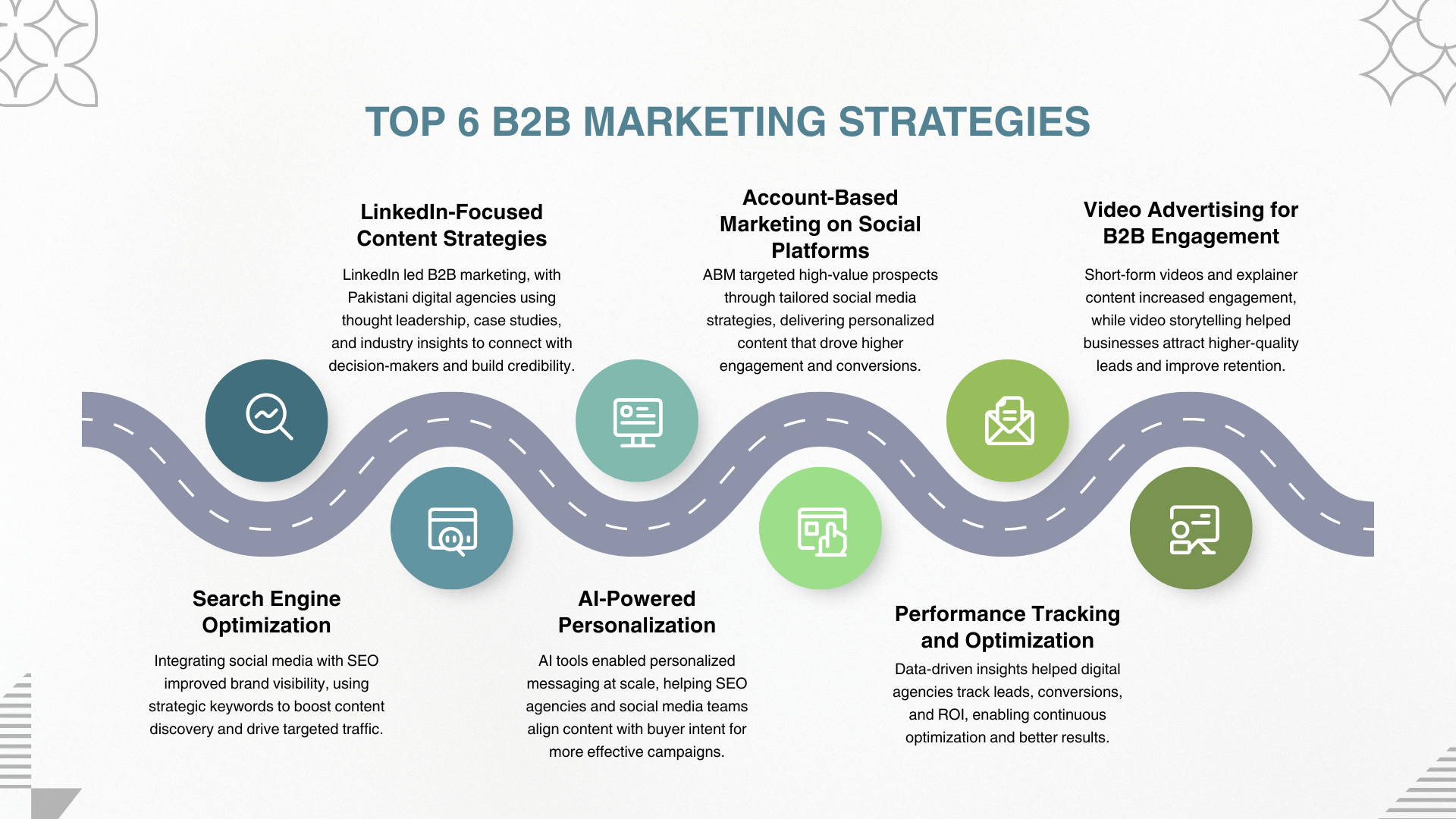 TOP 6 B2B MARKETING STRATEGIES

LinkedIn-Focused Content Strategies

LinkedIn led B2B marketing, with Pakistani digital agencies using thought leadership, case studies, and industry insights to connect with decision-makers and build credibility.

Account-Based Marketing on Social Platforms

ABM targeted high-value prospects through tailored social media strategies, delivering personalized content that drove higher engagement and conversions.

Video Advertising for B2B Engagement

Short-form videos and explainer content increased engagement, while video storytelling helped businesses attract higher-quality leads and improve retention.

Search Engine Optimization

Integrating social media with SEO improved brand visibility, using strategic keywords to boost content discovery and drive targeted traffic.

AI-Powered Personalization

AI tools enabled personalized messaging at scale, helping SEO agencies and social media teams align content with buyer intent for more effective campaigns.

Performance Tracking and Optimization

Data-driven insights helped digital agencies track leads, conversions, and ROI, enabling continuous optimization and better results.